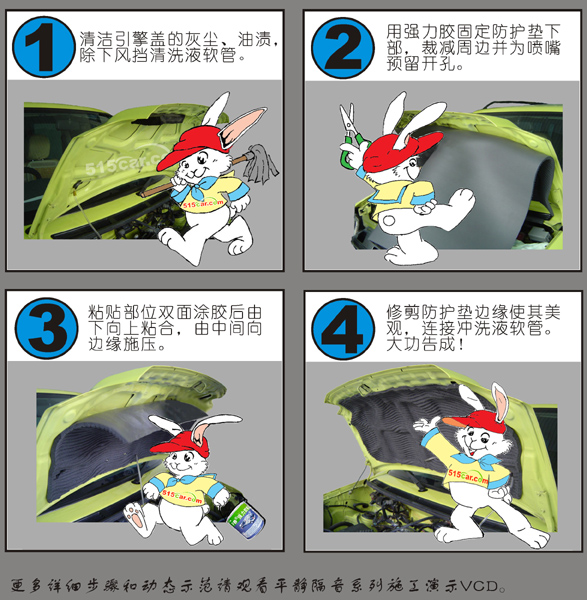 1

清洁引擎盖的灰尘、油渍，除下风挡清洗液软管。

515car.com

515car.com

2

用强力胶固定防护垫下部，裁减周边并为喷嘴预留开孔。

3

粘贴部位双面涂胶后由下向上粘合，由中间向边缘施压。

515car.com

4

修剪防护垫边缘使其美观，连接冲洗液软管。大功告成！

515car.com

更多详细步骤和动态示范请观看平静隔音系列施工演示VCD。